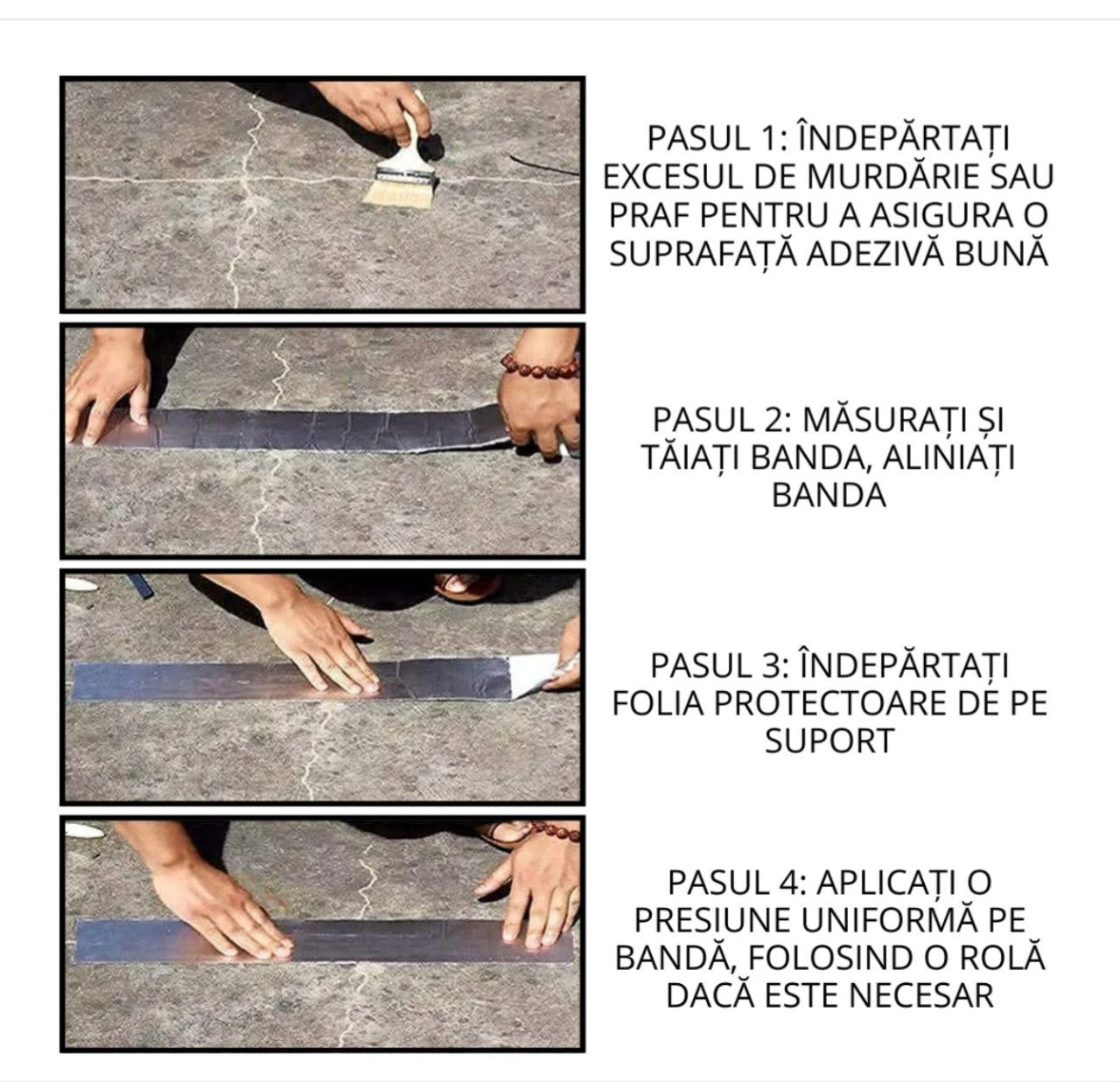 PASUL 1: ÎNDEPĂRTAȚI EXCESUL DE MURDĂRIE SAU PRAF PENTRU A ASIGURA O SUPRAFAȚĂ ADEZIVĂ BUNĂ

PASUL 2: MĂSURAȚI ȘI TĂIAȚI BANDA, ALINIAȚI BANDA

PASUL 3: ÎNDEPĂRTAȚI FOLIA PROTECTOARE DE PE SUPORT

PASUL 4: APLICAȚI O PRESIUNE UNIFORMĂ PE BANDĂ, FOLOSIND O ROLĂ DACĂ ESTE NECESAR